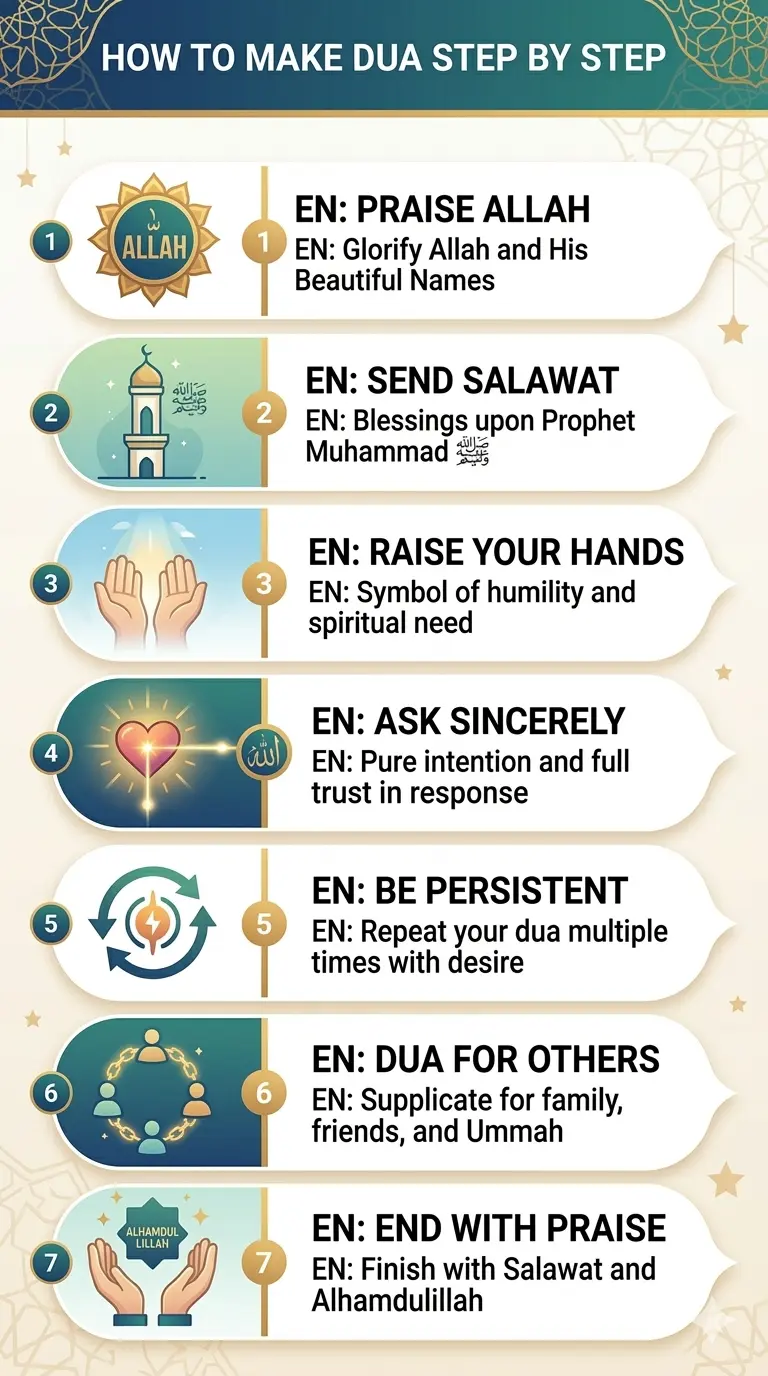 HOW TO MAKE DUA STEP BY STEP

1 ALLAH 1 EN: PRAISE ALLAH
EN: Glorify Allah and His Beautiful Names

2 ﷺ 2 EN: SEND SALAWAT
EN: Blessings upon Prophet Muhammad ﷺ

3 3 EN: RAISE YOUR HANDS
EN: Symbol of humility and spiritual need

4 الله EN: ASK SINCERELY
EN: Pure intention and full trust in response

5 5 EN: BE PERSISTENT
EN: Repeat your dua multiple times with desire

6 6 EN: DUA FOR OTHERS
EN: Supplicate for family, friends, and Ummah

7 ALHAMDUL LILLAH 7 EN: END WITH PRAISE
EN: Finish with Salawat and Alhamdulillah